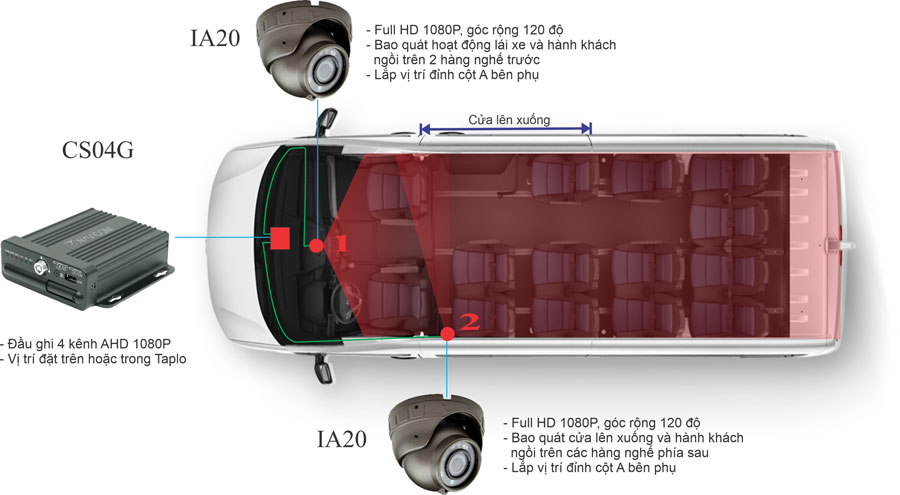 IA20

- Full HD 1080P, góc rộng 120 độ
- Bao quát hoạt động lái xe và hành khách ngồi trên 2 hàng nghế trước
- Lắp vị trí đỉnh cột A bên phụ

Cửa lên xuống

CS04G

1

2

- Đầu ghi 4 kênh AHD 1080P
- Vị trí đặt trên hoặc trong Taplo

IA20

- Full HD 1080P, góc rộng 120 độ
- Bao quát cửa lên xuống và hành khách ngồi trên các hàng nghế phía sau
- Lắp vị trí đỉnh cột A bên phụ