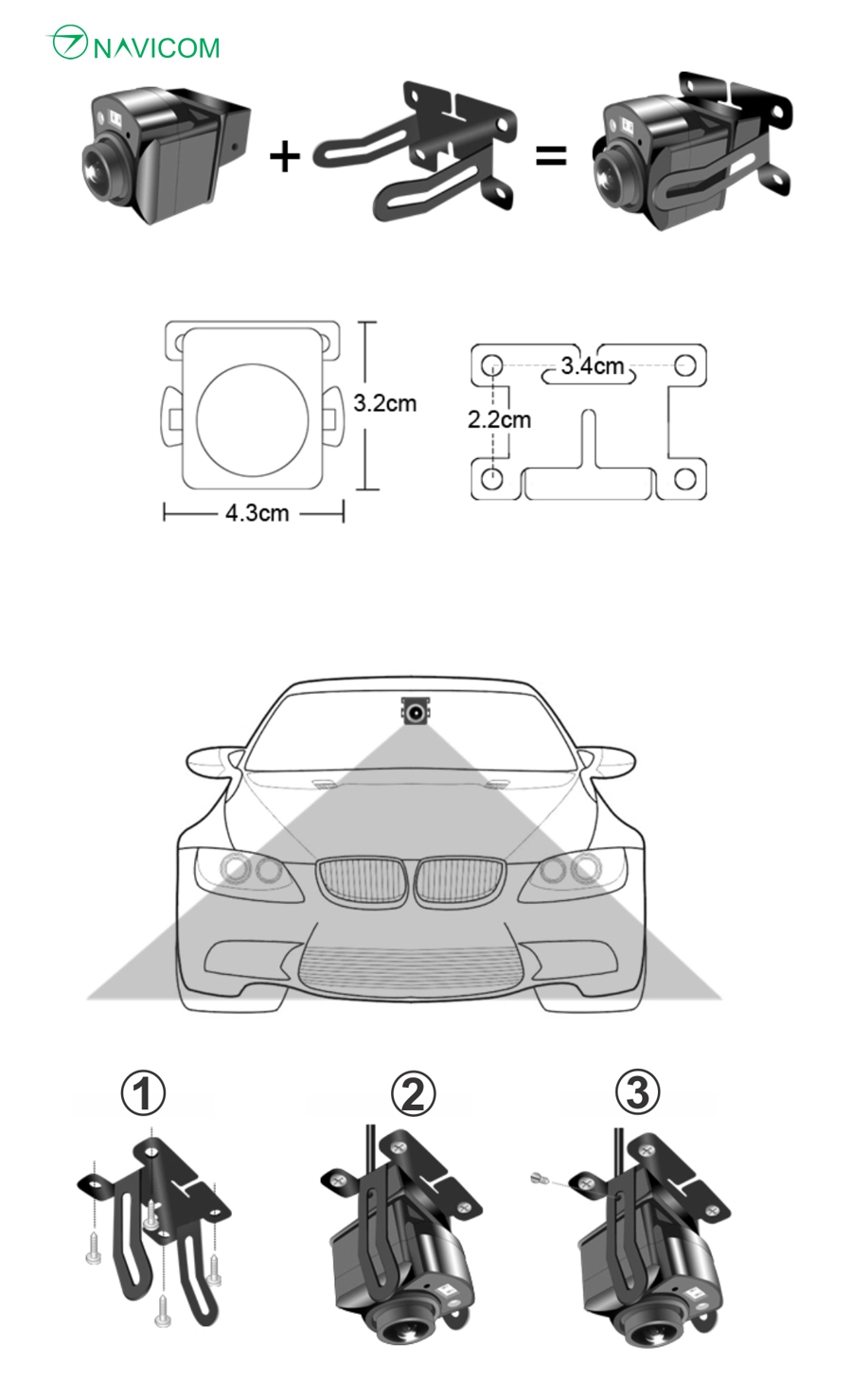 NAVICOM

+ =

3.2cm

4.3cm

3.4cm

2.2cm

①

②

③