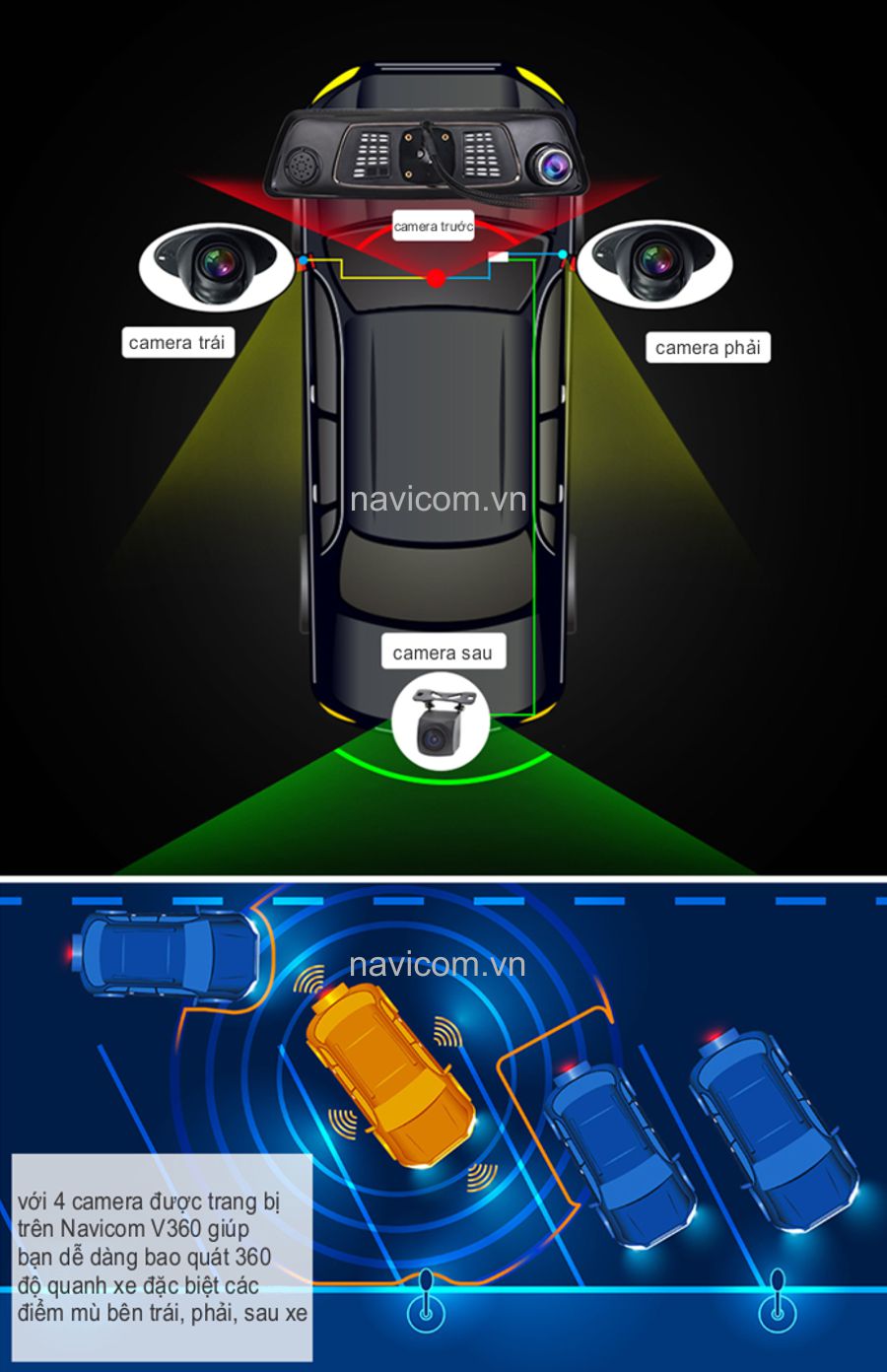 camera trước

camera trái

camera phải

navicom.vn

camera sau

navicom.vn

với 4 camera được trang bị trên Navicom V360 giúp bạn dễ dàng bao quát 360 độ quanh xe đặc biệt các điểm mù bên trái, phải, sau xe